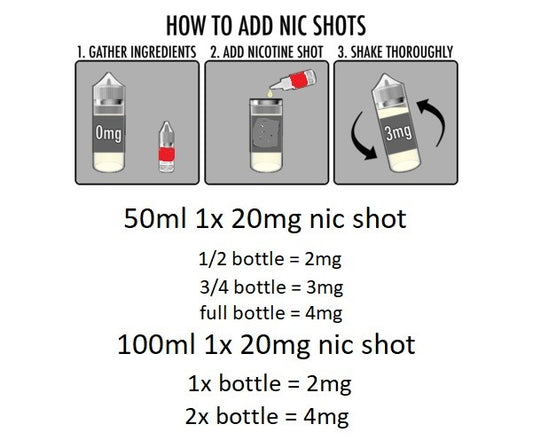 HOW TO ADD NIC SHOTS

1. GATHER INGREDIENTS

0mg

2. ADD NICOTINE SHOT

3. SHAKE THOROUGHLY

3mg

50ml 1x 20mg nic shot

1/2 bottle = 2mg
3/4 bottle = 3mg
full bottle = 4mg

100ml 1x 20mg nic shot

1x bottle = 2mg
2x bottle = 4mg